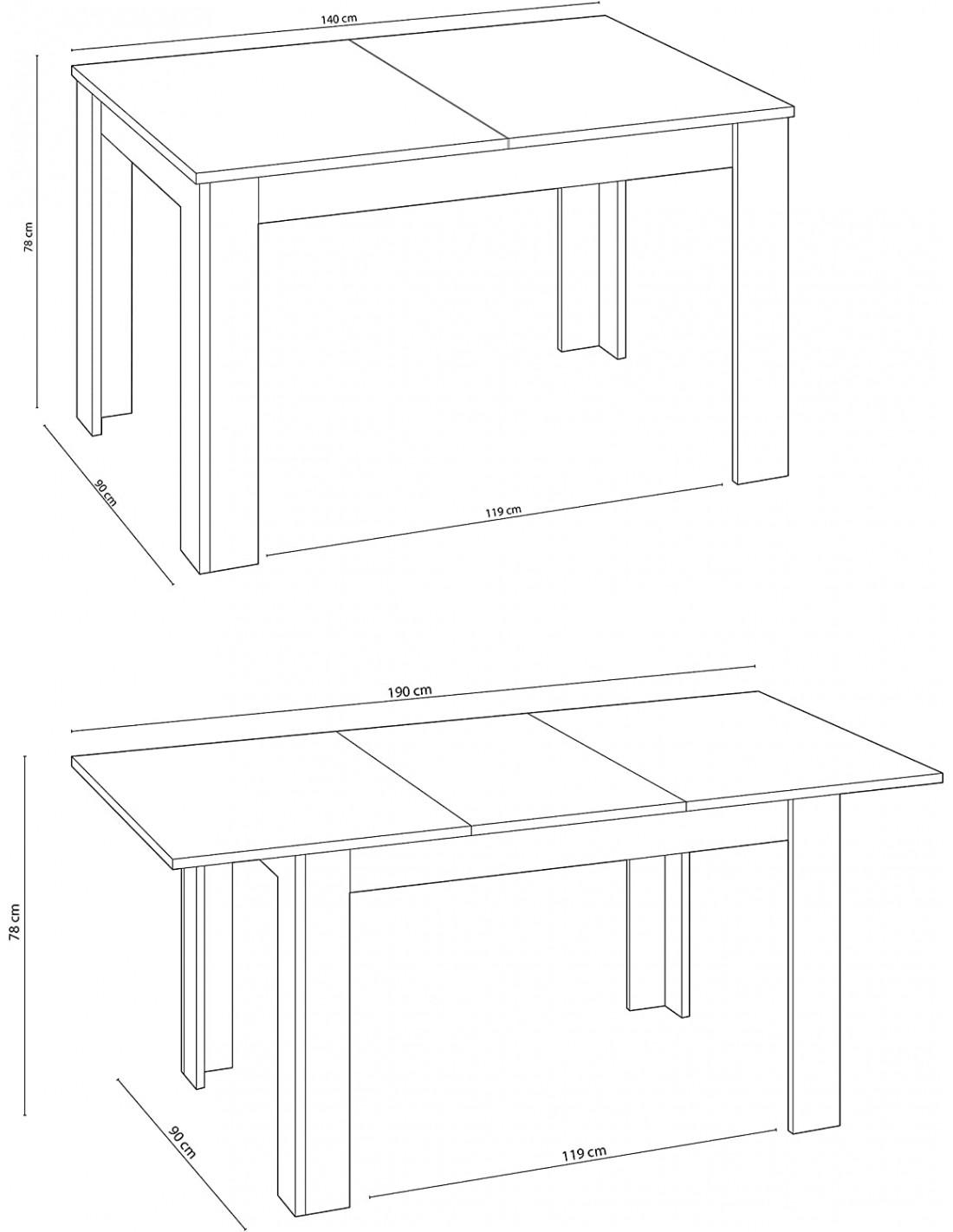 140 cm

78 cm

90 cm

119 cm

190 cm

78 cm

90 cm

119 cm