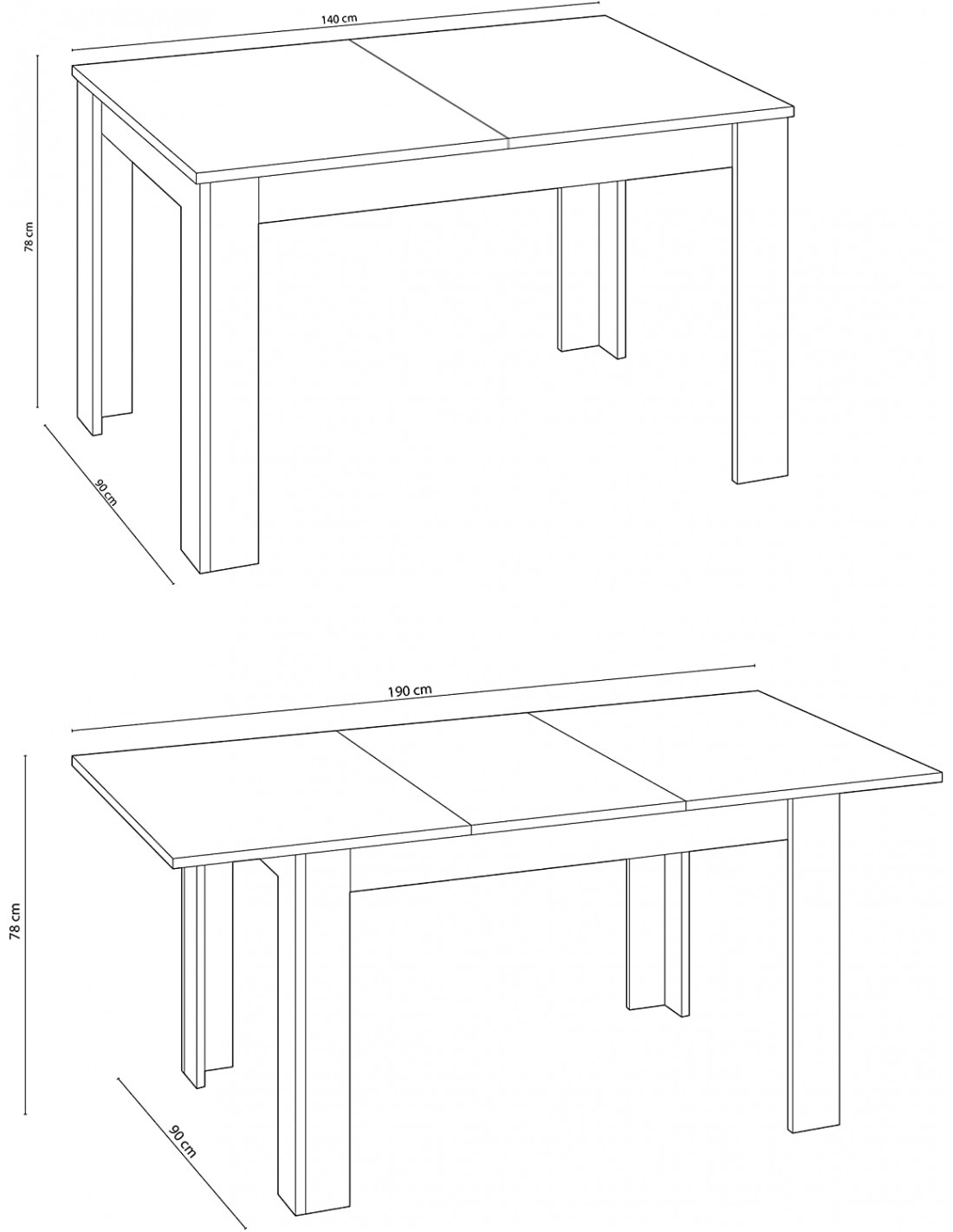 140 cm

78 cm

90 cm

190 cm

78 cm

90 cm